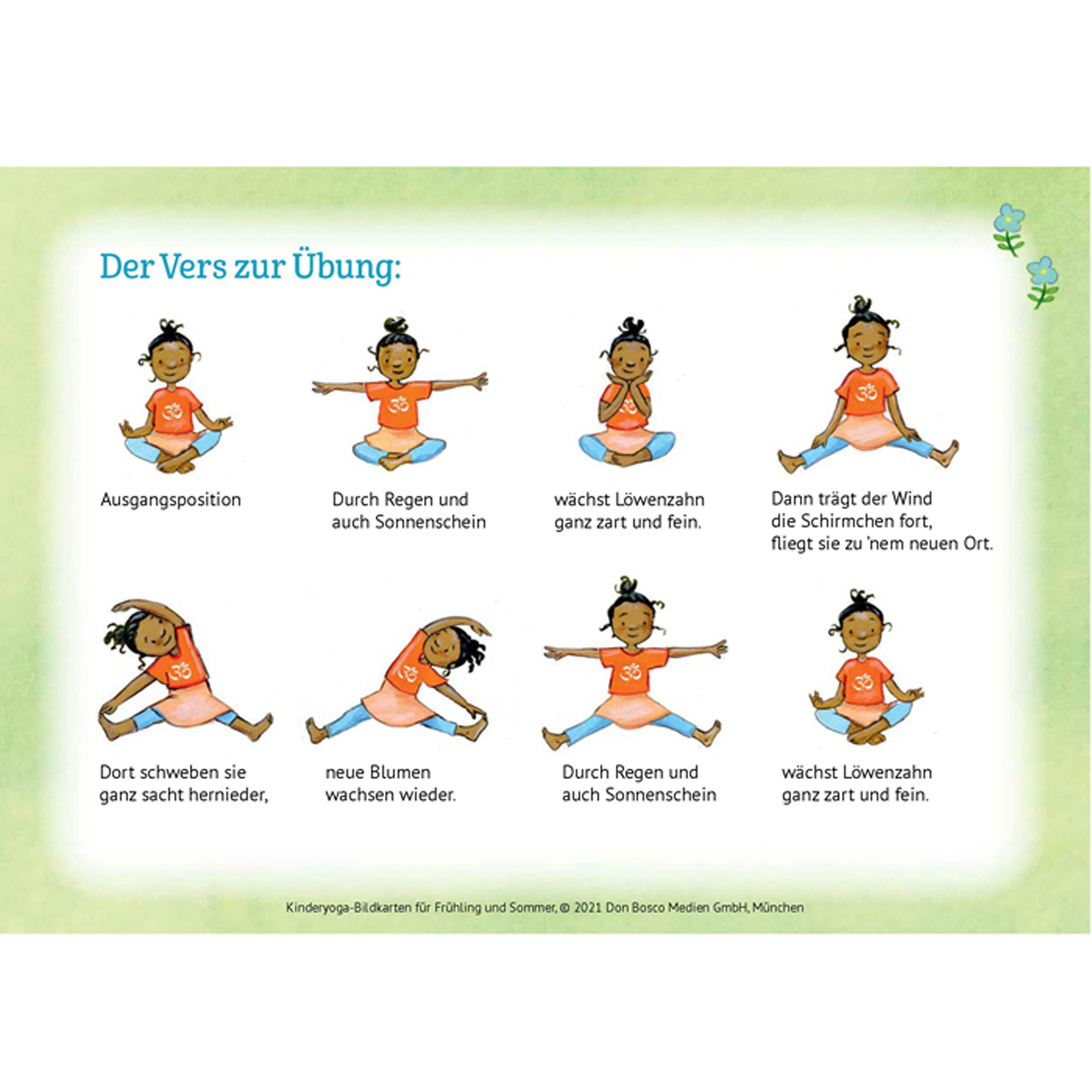 Der Vers zur Übung:

Ausgangsposition

Durch Regen und auch Sonnenschein

wächst Löwenzahn ganz zart und fein.

Dann trägt der Wind die Schirmchen fort, fliegt sie zu 'nem neuen Ort.

Dort schweben sie ganz sacht hernieder,

neue Blumen wachsen wieder.

Durch Regen und auch Sonnenschein

wächst Löwenzahn ganz zart und fein.

Kinderyoga-Bildkarten für Frühling und Sommer, © 2021 Don Bosco Medien GmbH, München