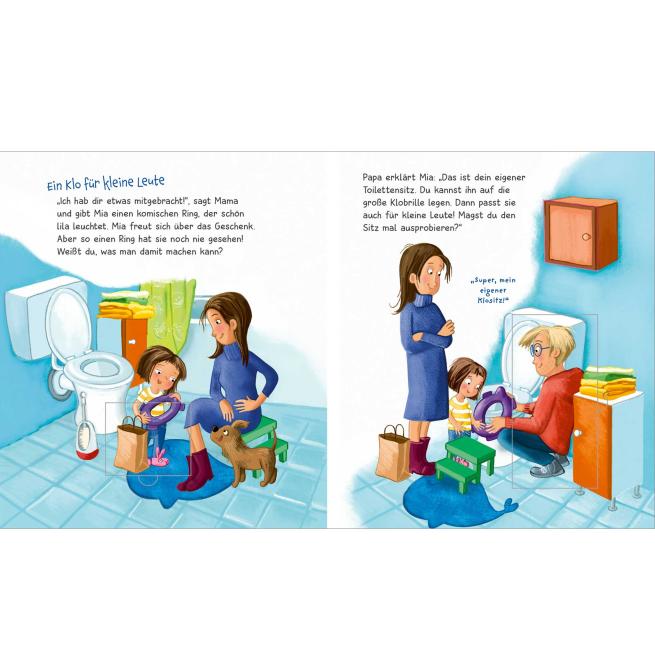 Ein Klo für kleine Leute

„Ich hab dir etwas mitgebracht!", sagt Mama und gibt Mia einen komischen Ring, der schön lila leuchtet. Mia freut sich über das Geschenk. Aber so einen Ring hat sie noch nie gesehen! Weißt du, was man damit machen kann?

Papa erklärt Mia: „Das ist dein eigener Toilettensitz. Du kannst ihn auf die große Klobrille legen. Dann passt sie auch für kleine Leute! Magst du den Sitz mal ausprobieren?"

„Super, mein eigener Klositz!"