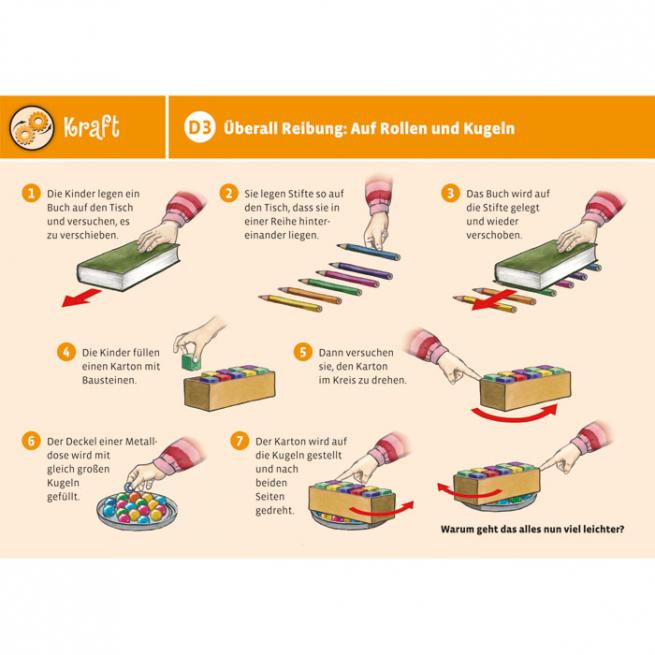 Kraft

D3 Überall Reibung: Auf Rollen und Kugeln

1 Die Kinder legen ein Buch auf den Tisch und versuchen, es zu verschieben.

2 Sie legen Stifte so auf den Tisch, dass sie in einer Reihe hintereinander liegen.

3 Das Buch wird auf die Stifte gelegt und wieder verschoben.

4 Die Kinder füllen einen Karton mit Bausteinen.

5 Dann versuchen sie, den Karton im Kreis zu drehen.

6 Der Deckel einer Metalldose wird mit gleich großen Kugeln gefüllt.

7 Der Karton wird auf die Kugeln gestellt und nach beiden Seiten gedreht.

Warum geht das alles nun viel leichter?