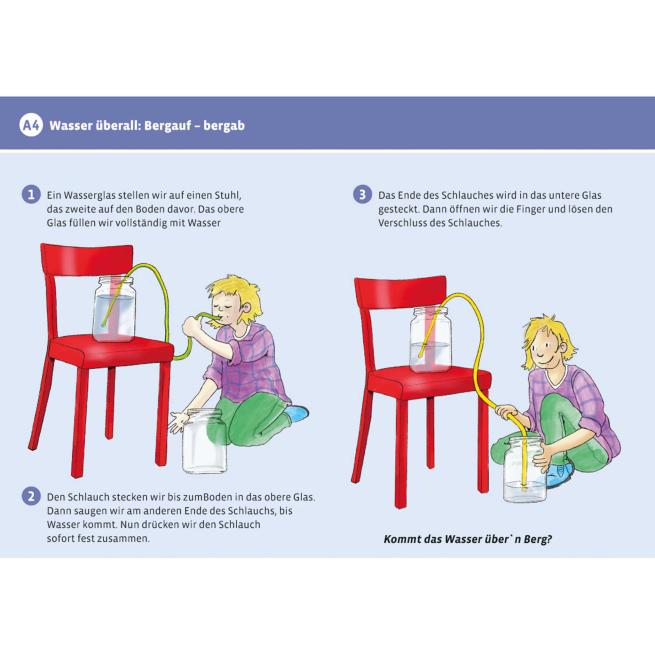 A4 Wasser überall: Bergauf – bergab

1 Ein Wasserglas stellen wir auf einen Stuhl, das zweite auf den Boden davor. Das obere Glas füllen wir vollständig mit Wasser

2 Den Schlauch stecken wir bis zumBoden in das obere Glas. Dann saugen wir am anderen Ende des Schlauchs, bis Wasser kommt. Nun drücken wir den Schlauch sofort fest zusammen.

3 Das Ende des Schlauches wird in das untere Glas gesteckt. Dann öffnen wir die Finger und lösen den Verschluss des Schlauches.

Kommt das Wasser über`n Berg?