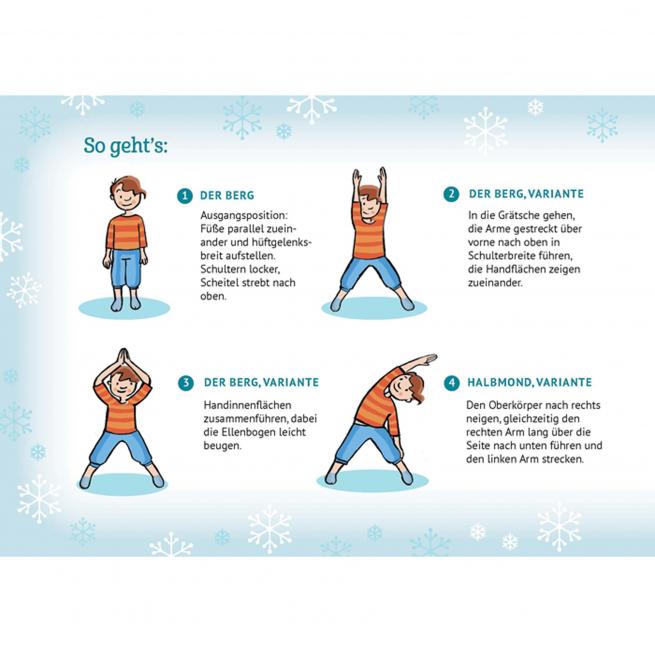 So geht's:

1 DER BERG

Ausgangsposition: Füße parallel zueinander und hüftgelenksbreit aufstellen. Schultern locker, Scheitel strebt nach oben.

2 DER BERG, VARIANTE

In die Grätsche gehen, die Arme gestreckt über vorne nach oben in Schulterbreite führen, die Handflächen zeigen zueinander.

3 DER BERG, VARIANTE

Handinnenflächen zusammenführen, dabei die Ellenbogen leicht beugen.

4 HALBMOND, VARIANTE

Den Oberkörper nach rechts neigen, gleichzeitig den rechten Arm lang über die Seite nach unten führen und den linken Arm strecken.