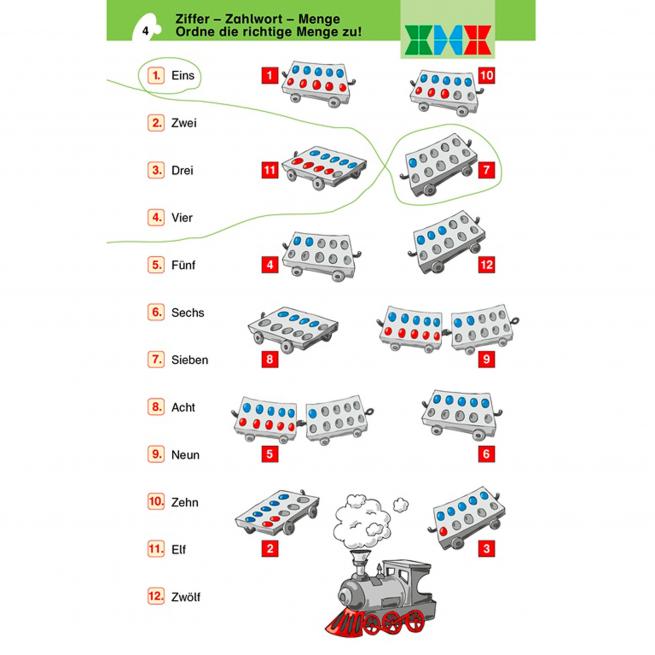 4

Ziffer – Zahlwort – Menge
Ordne die richtige Menge zu!

1. Eins
2. Zwei
3. Drei
4. Vier
5. Fünf
6. Sechs
7. Sieben
8. Acht
9. Neun
10. Zehn
11. Elf
12. Zwölf

1
10
11
7
4
12
8
9
5
6
2
3