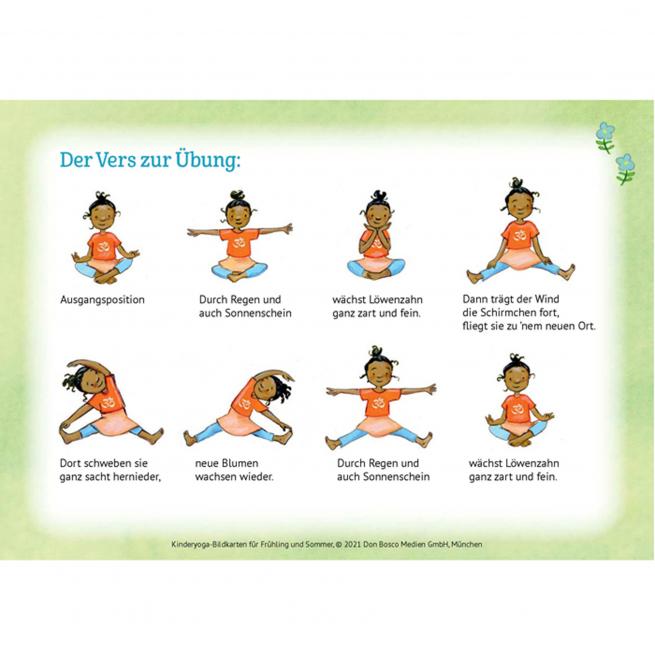 Der Vers zur Übung:

Ausgangsposition

Durch Regen und auch Sonnenschein

wächst Löwenzahn ganz zart und fein.

Dann trägt der Wind die Schirmchen fort, fliegt sie zu 'nem neuen Ort.

Dort schweben sie ganz sacht hernieder,

neue Blumen wachsen wieder.

Durch Regen und auch Sonnenschein

wächst Löwenzahn ganz zart und fein.

Kinderyoga-Bildkarten für Frühling und Sommer, © 2021 Don Bosco Medien GmbH, München