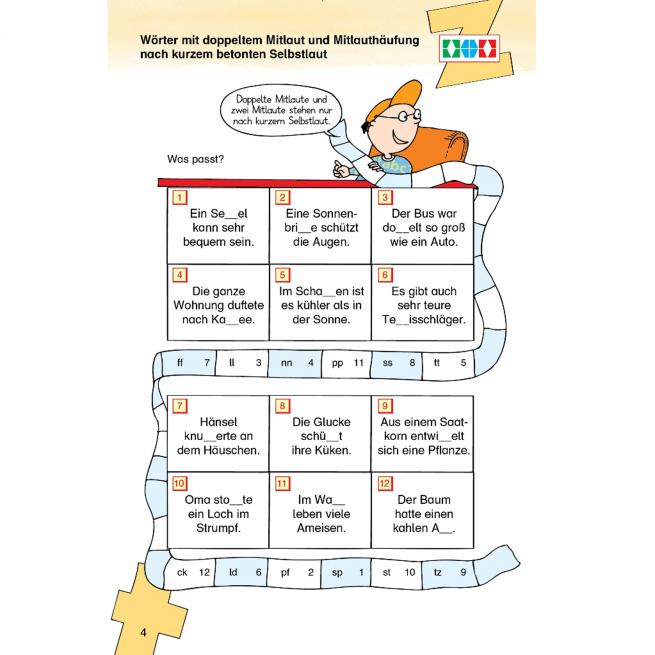 Wörter mit doppeltem Mitlaut und Mitlauthäufung nach kurzem betonten Selbstlaut

Doppelte Mitlaute und zwei Mitlaute stehen nur nach kurzem Selbstlaut.

abc

Was passt?

| 1 Ein Se__el kann sehr bequem sein. | 2 Eine Sonnenbri__e schützt die Augen. | 3 Der Bus war do__elt so groß wie ein Auto. |
|---|---|---|
| 4 Die ganze Wohnung duftete nach Ka__ee. | 5 Im Scha__en ist es kühler als in der Sonne. | 6 Es gibt auch sehr teure Te__isschläger. |

| ff | 7 | ll | 3 | nn | 4 | pp | 11 | ss | 8 | tt | 5 |
|---|---|---|---|---|---|---|---|---|---|---|---|

| 7 Hänsel knu__erte an dem Häuschen. | 8 Die Glucke schü__t ihre Küken. | 9 Aus einem Saatkorn entwi__elt sich eine Pflanze. |
|---|---|---|
| 10 Oma sto__te ein Loch im Strumpf. | 11 Im Wa__ leben viele Ameisen. | 12 Der Baum hatte einen kahlen A__. |

| ck | 12 | ld | 6 | pf | 2 | sp | 1 | st | 10 | tz | 9 |
|---|---|---|---|---|---|---|---|---|---|---|---|

4