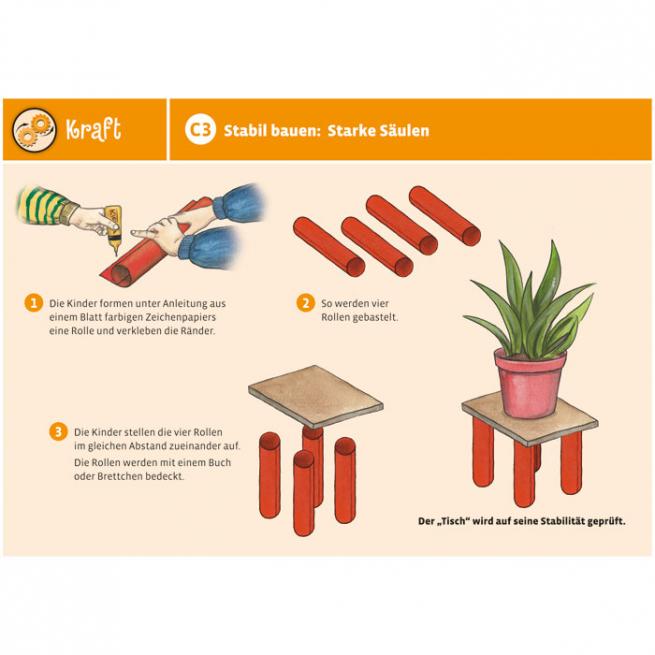 Kraft

C3 Stabil bauen: Starke Säulen

1 Die Kinder formen unter Anleitung aus einem Blatt farbigen Zeichenpapiers eine Rolle und verkleben die Ränder.

2 So werden vier Rollen gebastelt.

3 Die Kinder stellen die vier Rollen im gleichen Abstand zueinander auf. Die Rollen werden mit einem Buch oder Brettchen bedeckt.

Der „Tisch" wird auf seine Stabilität geprüft.