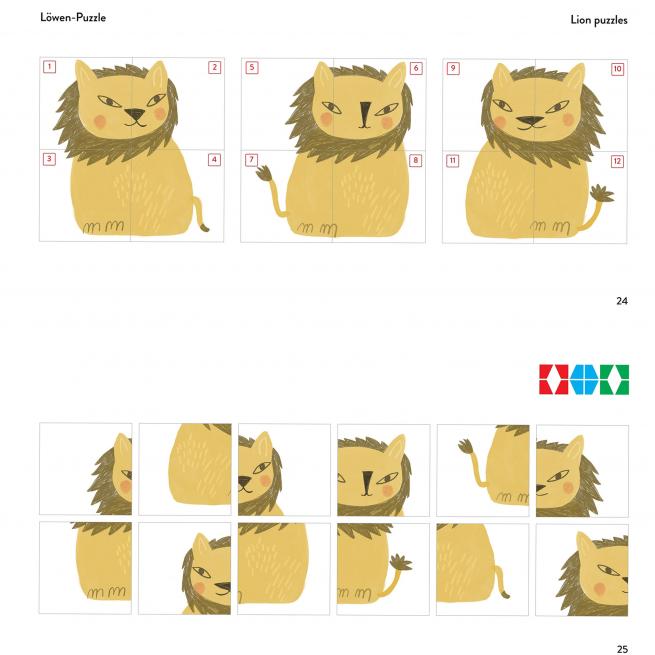 Löwen-Puzzle

Lion puzzles

1
2
3
4

5
6
7
8

9
10
11
12

24

25