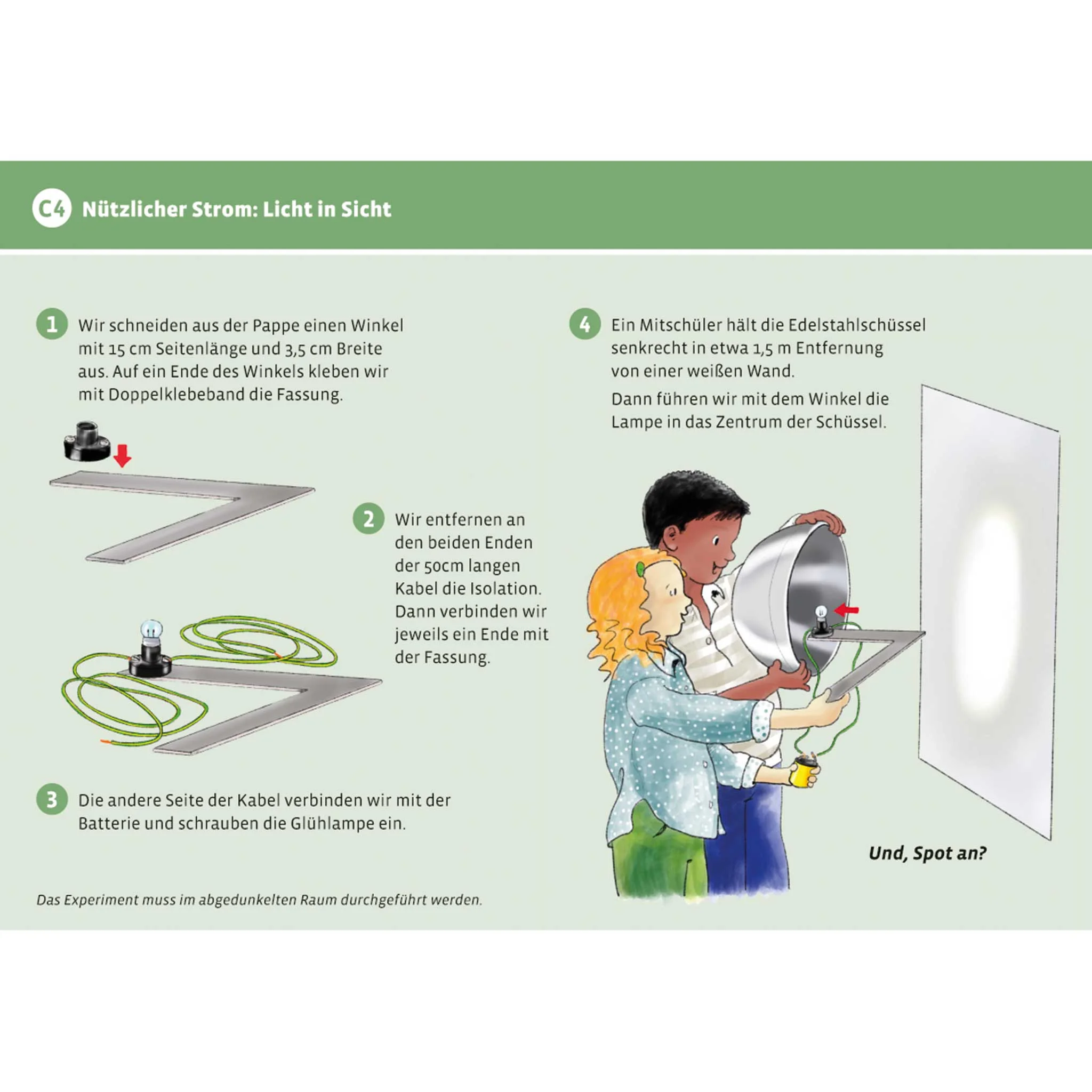 C4 Nützlicher Strom: Licht in Sicht

1 Wir schneiden aus der Pappe einen Winkel mit 15 cm Seitenlänge und 3,5 cm Breite aus. Auf ein Ende des Winkels kleben wir mit Doppelklebeband die Fassung.

2 Wir entfernen an den beiden Enden der 50cm langen Kabel die Isolation. Dann verbinden wir jeweils ein Ende mit der Fassung.

3 Die andere Seite der Kabel verbinden wir mit der Batterie und schrauben die Glühlampe ein.

Das Experiment muss im abgedunkelten Raum durchgeführt werden.

4 Ein Mitschüler hält die Edelstahlschüssel senkrecht in etwa 1,5 m Entfernung von einer weißen Wand.

Dann führen wir mit dem Winkel die Lampe in das Zentrum der Schüssel.

Und, Spot an?