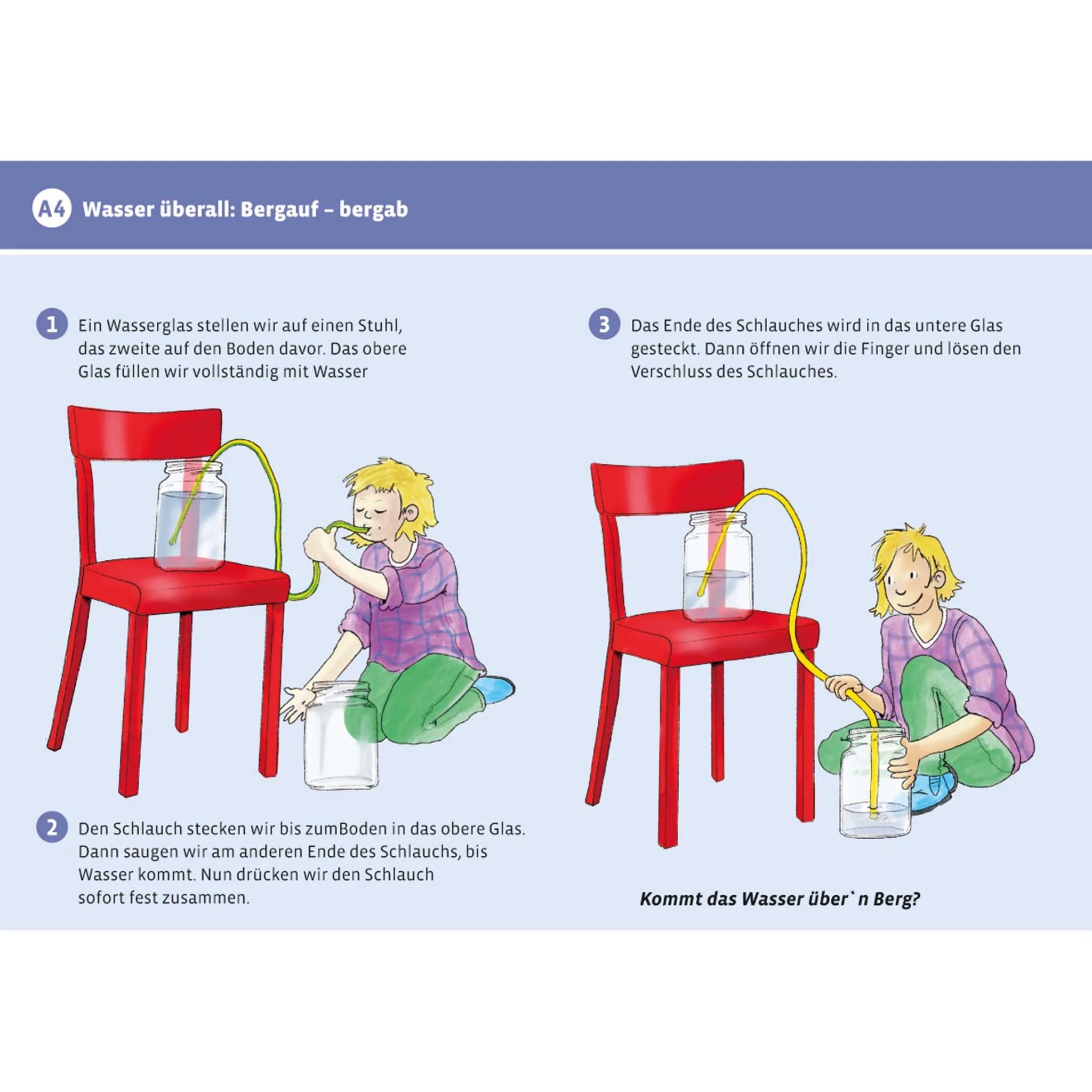 A4 Wasser überall: Bergauf – bergab

1 Ein Wasserglas stellen wir auf einen Stuhl, das zweite auf den Boden davor. Das obere Glas füllen wir vollständig mit Wasser

2 Den Schlauch stecken wir bis zumBoden in das obere Glas. Dann saugen wir am anderen Ende des Schlauchs, bis Wasser kommt. Nun drücken wir den Schlauch sofort fest zusammen.

3 Das Ende des Schlauches wird in das untere Glas gesteckt. Dann öffnen wir die Finger und lösen den Verschluss des Schlauches.

Kommt das Wasser über` n Berg?