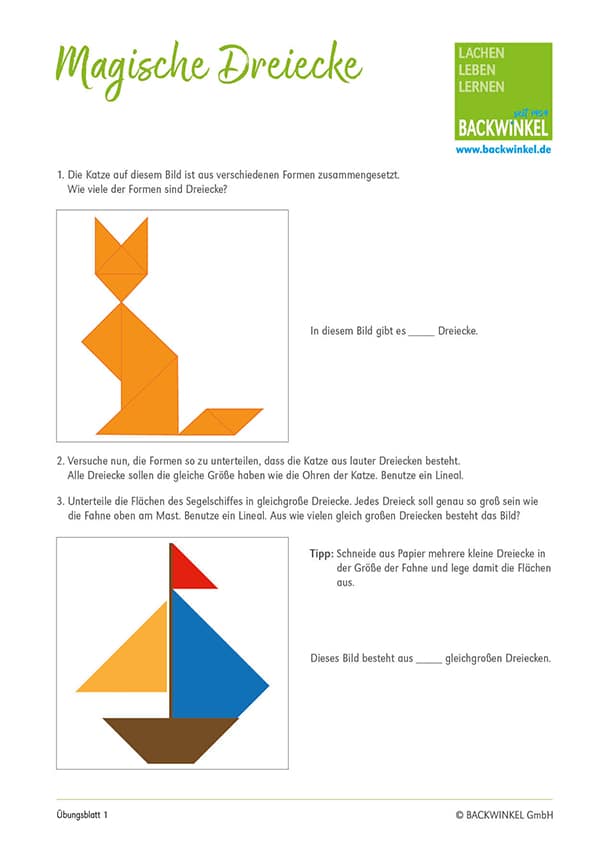 Magische Dreiecke

LACHEN
LEBEN
LERNEN
seit 1954
BACKWINKEL
www.backwinkel.de

1. Die Katze auf diesem Bild ist aus verschiedenen Formen zusammengesetzt. Wie viele der Formen sind Dreiecke?

In diesem Bild gibt es _____ Dreiecke.

2. Versuche nun, die Formen so zu unterteilen, dass die Katze aus lauter Dreiecken besteht. Alle Dreiecke sollen die gleiche Größe haben wie die Ohren der Katze. Benutze ein Lineal.

3. Unterteile die Flächen des Segelschiffes in gleichgroße Dreiecke. Jedes Dreieck soll genau so groß sein wie die Fahne oben am Mast. Benutze ein Lineal. Aus wie vielen gleich großen Dreiecken besteht das Bild?

Tipp: Schneide aus Papier mehrere kleine Dreiecke in der Größe der Fahne und lege damit die Flächen aus.

Dieses Bild besteht aus _____ gleichgroßen Dreiecken.

Übungsblatt 1

© BACKWINKEL GmbH